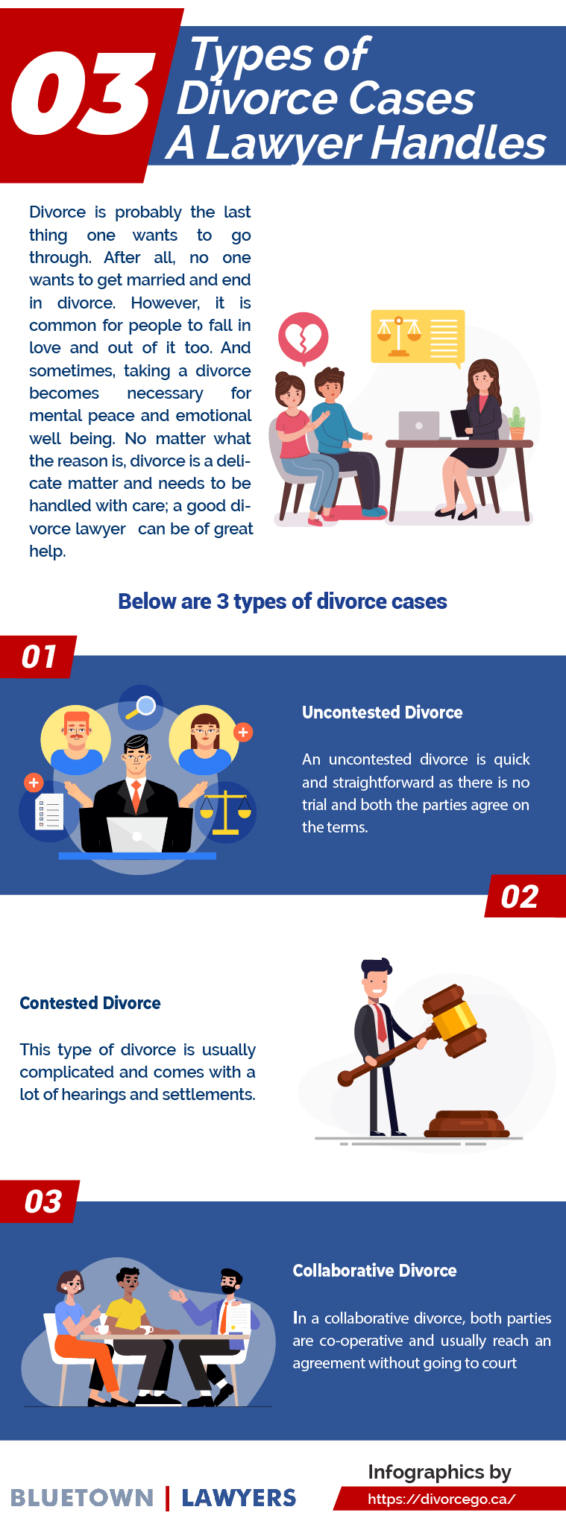 03 Types of Divorce Cases A Lawyer Handles

Divorce is probably the last thing one wants to go through. After all, no one wants to get married and end in divorce. However, it is common for people to fall in love and out of it too. And sometimes, taking a divorce becomes necessary for mental peace and emotional well being. No matter what the reason is, divorce is a delicate matter and needs to be handled with care; a good divorce lawyer can be of great help.

Below are 3 types of divorce cases

01

Uncontested Divorce

An uncontested divorce is quick and straightforward as there is no trial and both the parties agree on the terms.

02

Contested Divorce

This type of divorce is usually complicated and comes with a lot of hearings and settlements.

03

Collaborative Divorce

In a collaborative divorce, both parties are co-operative and usually reach an agreement without going to court

BLUETOWN | LAWYERS

Infographics by
https://divorcego.ca/