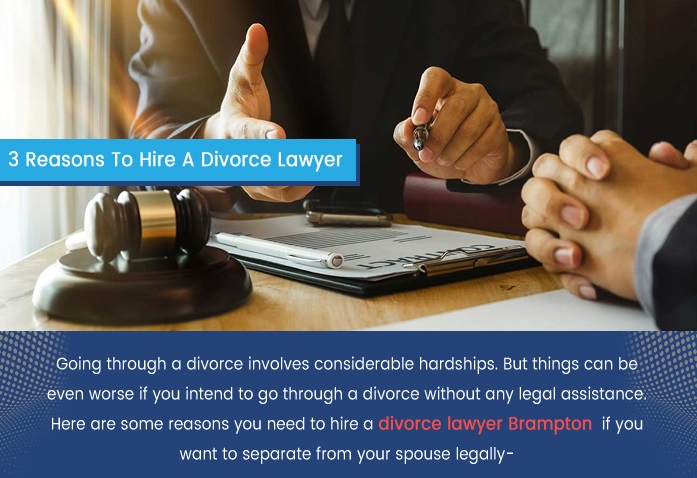 3 Reasons To Hire A Divorce Lawyer

CONTRACT

Going through a divorce involves considerable hardships. But things can be even worse if you intend to go through a divorce without any legal assistance. Here are some reasons you need to hire a divorce lawyer Brampton if you want to separate from your spouse legally-